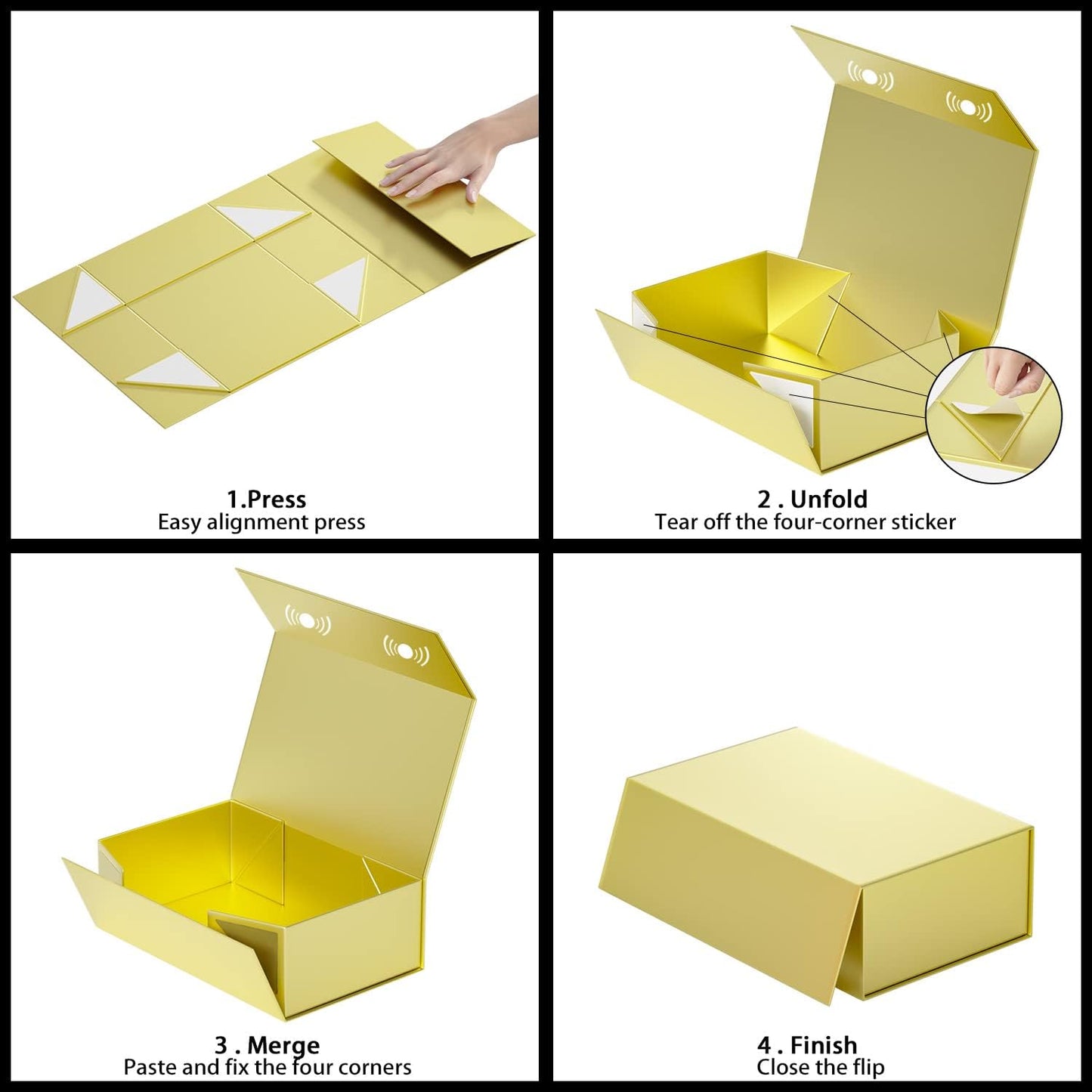 1.Press
Easy alignment press

2 . Unfold
Tear off the four-corner sticker

3 . Merge
Paste and fix the four corners

4 . Finish
Close the flip