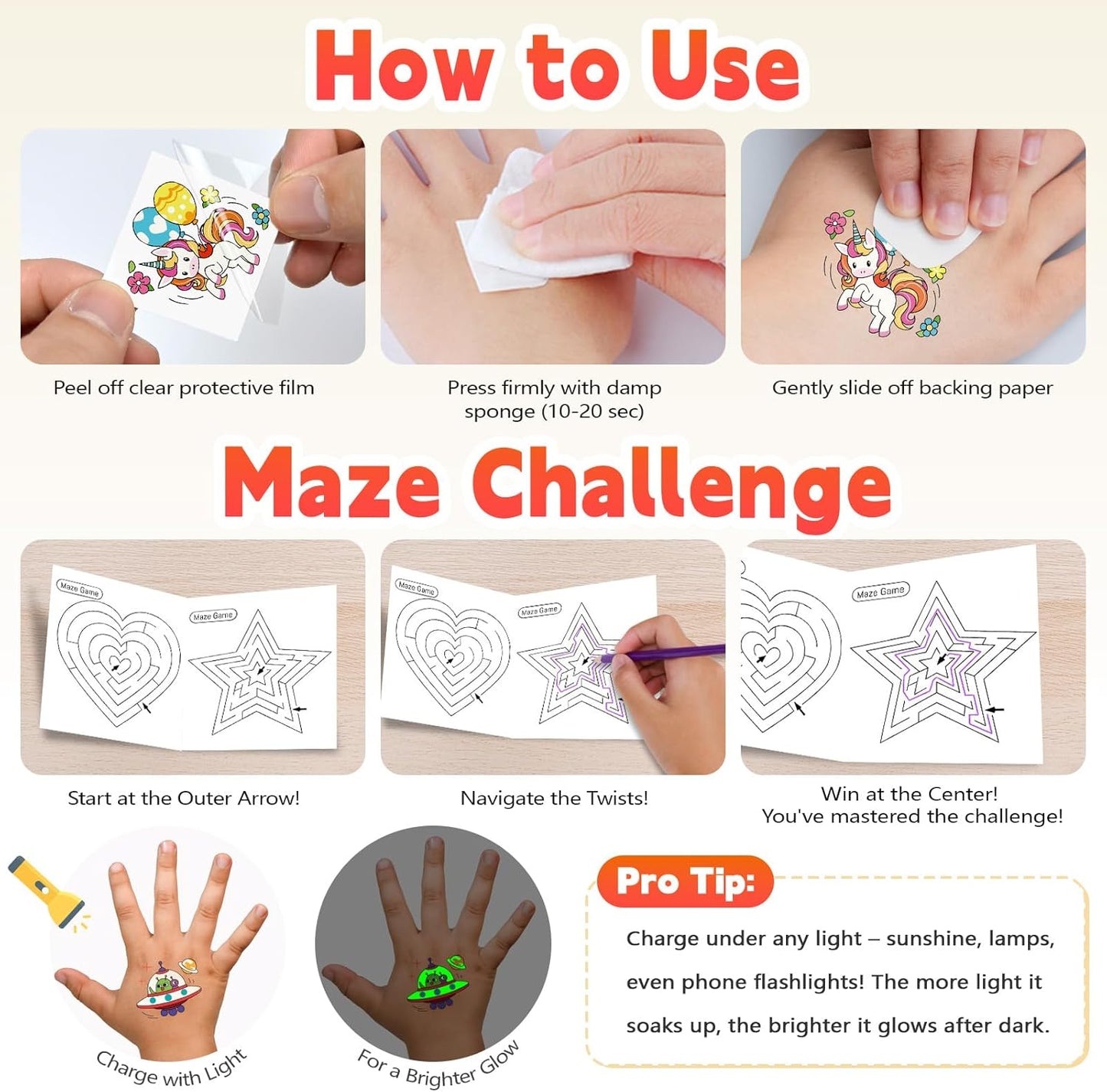 How to Use

Peel off clear protective film

Press firmly with damp sponge (10-20 sec)

Gently slide off backing paper

Maze Challenge

Maze Game

Maze Game

Maze Game

Maze Game

Maze Game

Start at the Outer Arrow!

Navigate the Twists!

Win at the Center! You've mastered the challenge!

Charge with Light

For a Brighter Glow

Pro Tip:

Charge under any light – sunshine, lamps, even phone flashlights! The more light it soaks up, the brighter it glows after dark.