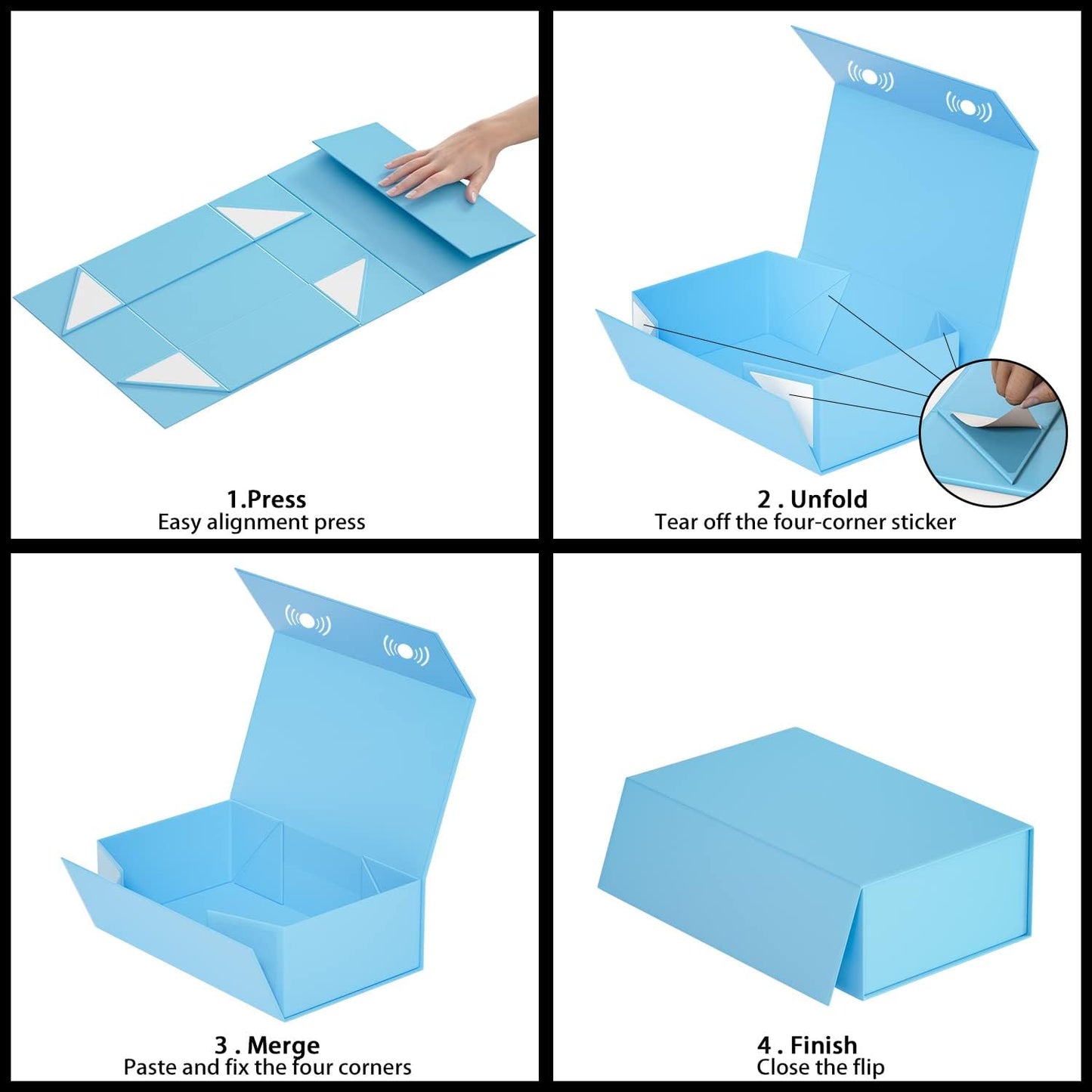 1.Press
Easy alignment press

2 . Unfold
Tear off the four-corner sticker

3 . Merge
Paste and fix the four corners

4 . Finish
Close the flip