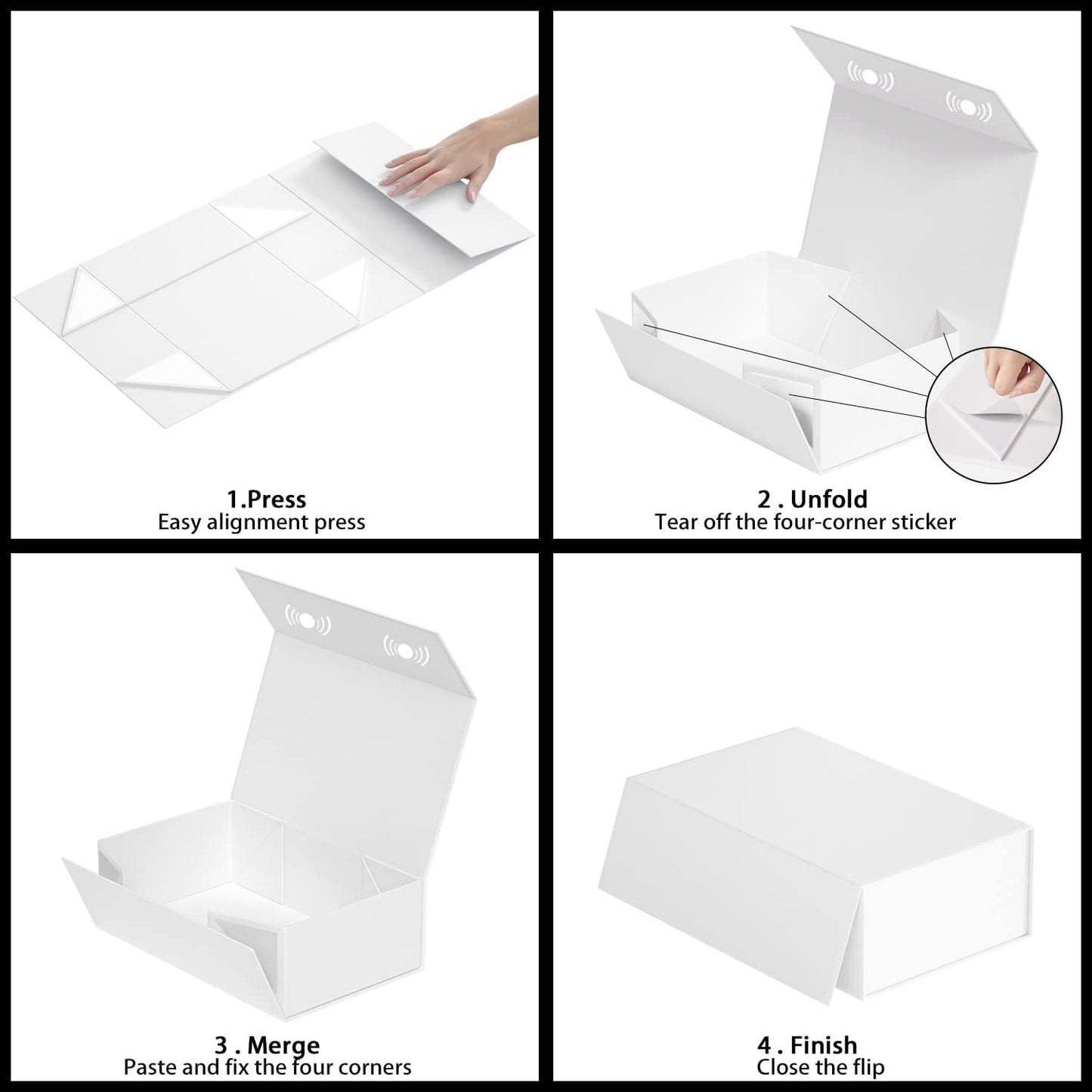 1.Press
Easy alignment press

2 . Unfold
Tear off the four-corner sticker

3 . Merge
Paste and fix the four corners

4 . Finish
Close the flip