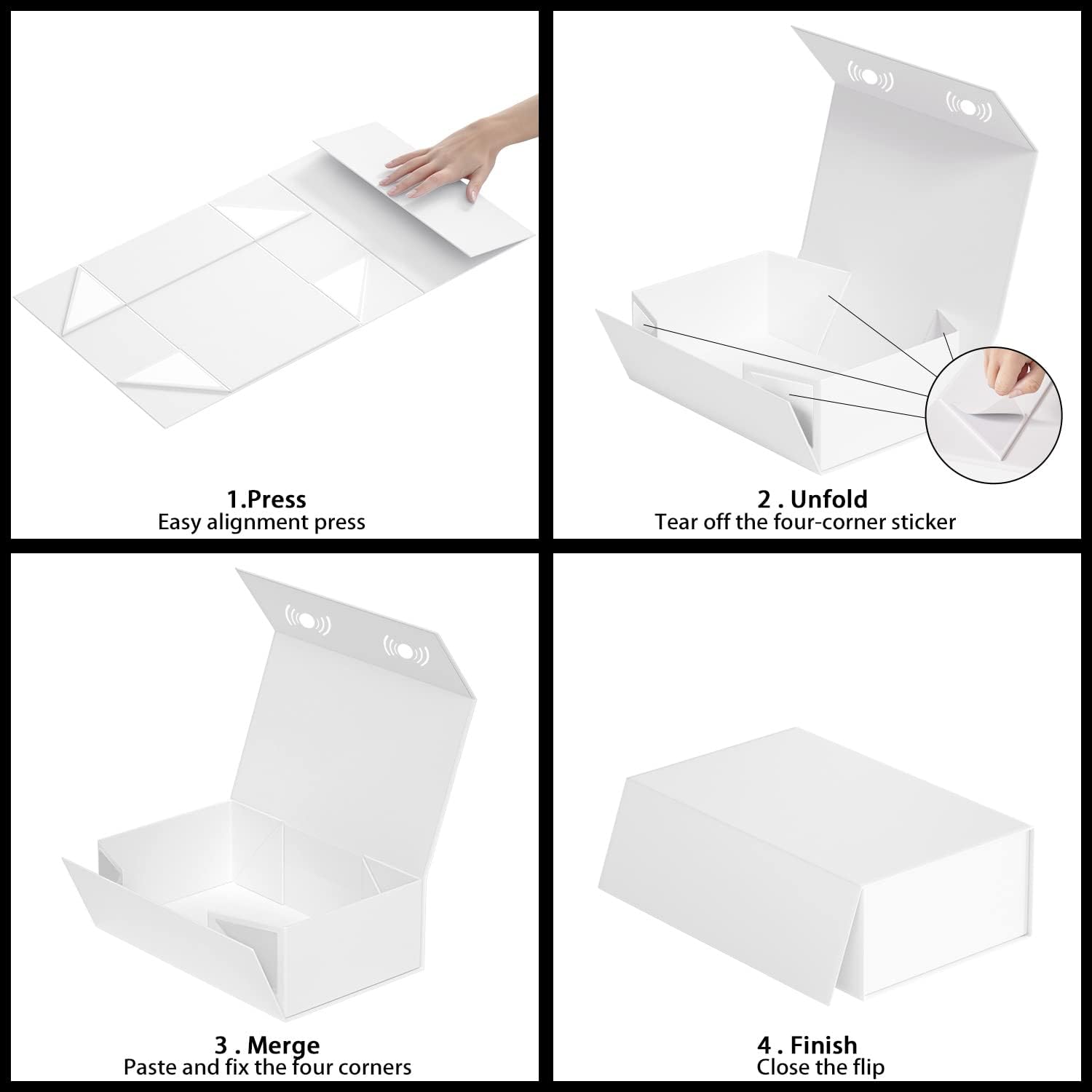 1.Press
Easy alignment press

2 . Unfold
Tear off the four-corner sticker

3 . Merge
Paste and fix the four corners

4 . Finish
Close the flip