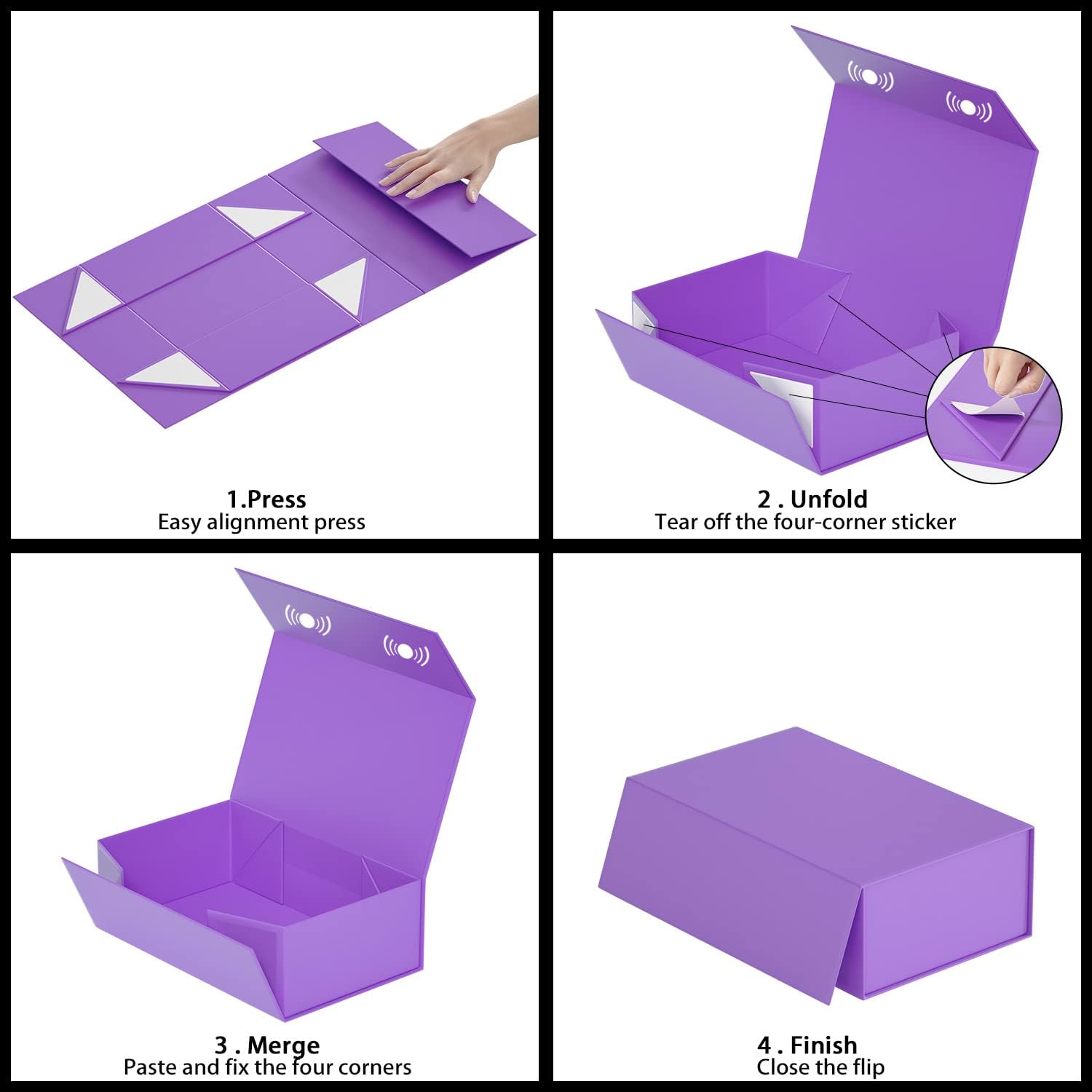 1.Press
Easy alignment press

2 . Unfold
Tear off the four-corner sticker

3 . Merge
Paste and fix the four corners

4 . Finish
Close the flip