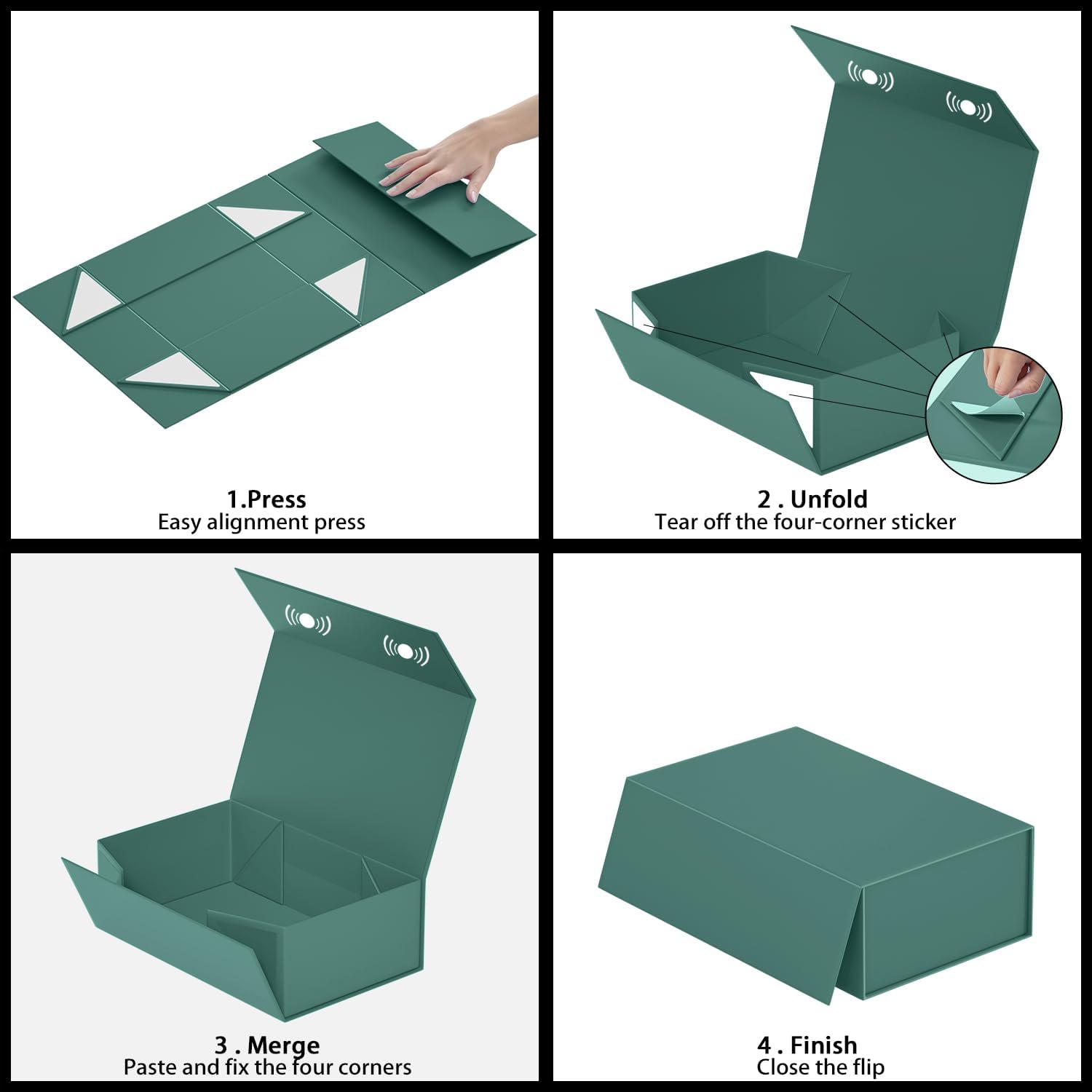 1.Press
Easy alignment press

2 . Unfold
Tear off the four-corner sticker

3 . Merge
Paste and fix the four corners

4 . Finish
Close the flip