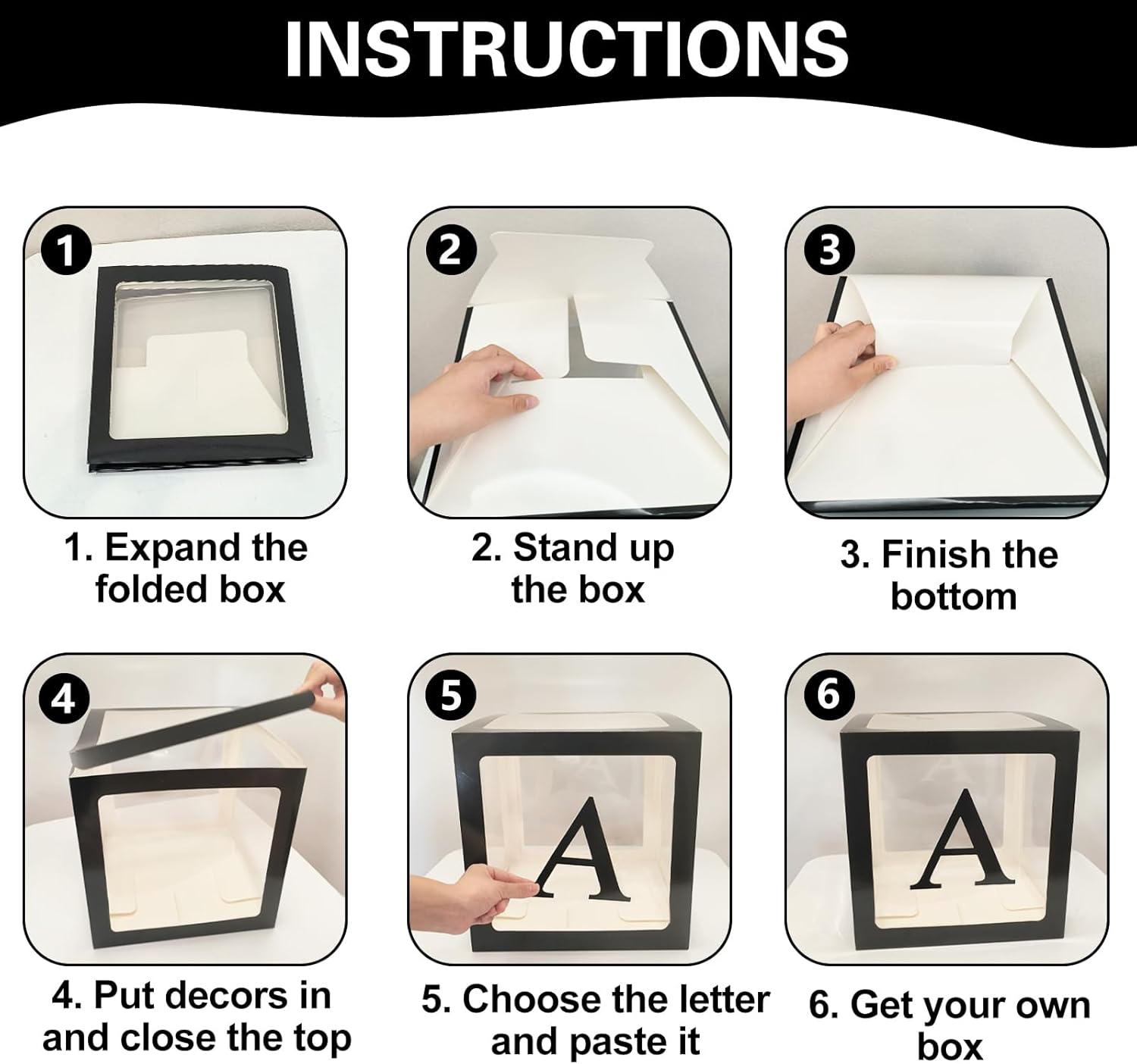 INSTRUCTIONS

1

1. Expand the folded box

2

2. Stand up the box

3

3. Finish the bottom

4

4. Put decors in and close the top

5

A

5. Choose the letter and paste it

6

A

6. Get your own box