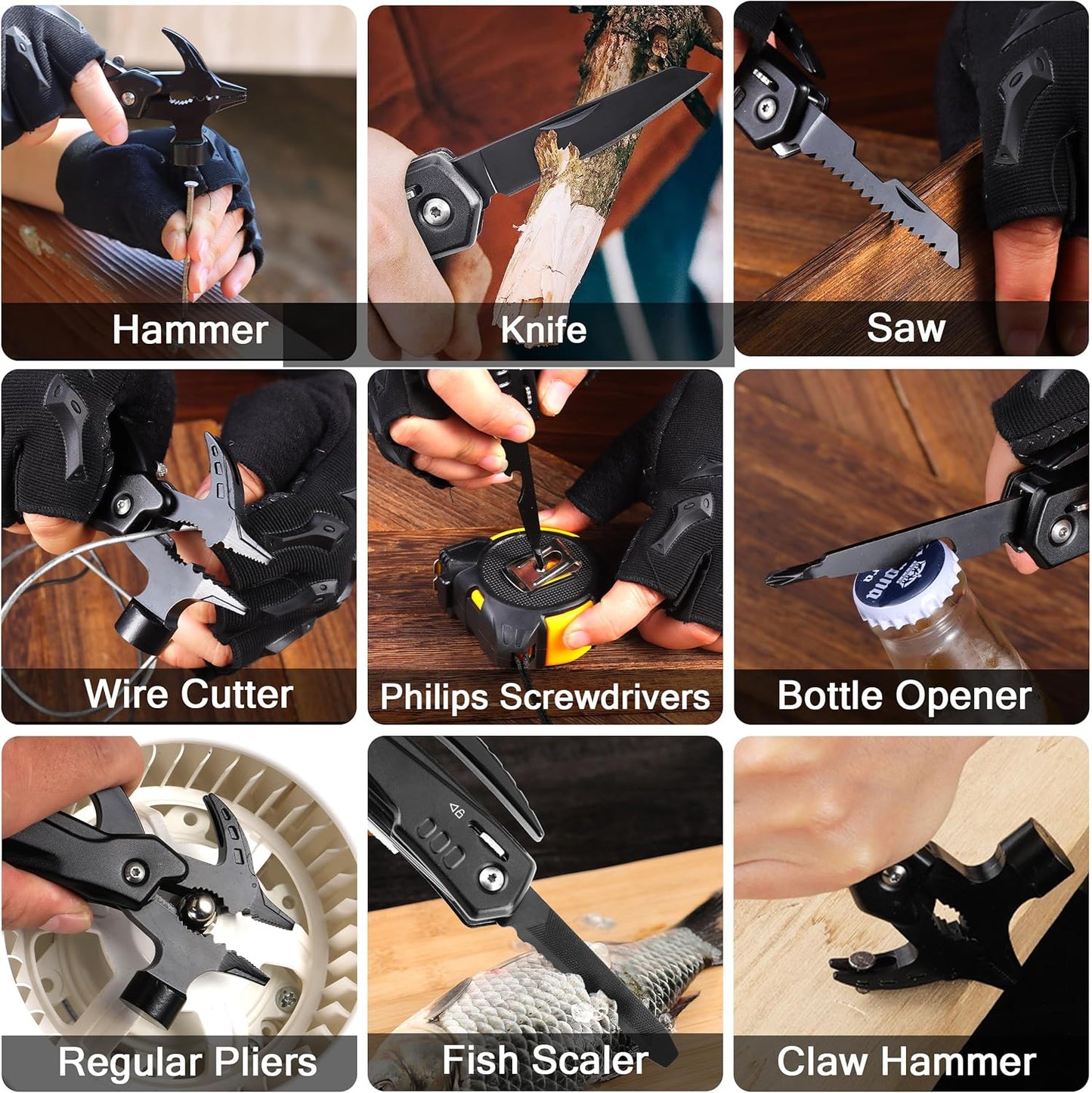 Hammer

Knife

Saw

Wire Cutter

Philips Screwdrivers

Bottle Opener

Regular Pliers

Fish Scaler

Claw Hammer