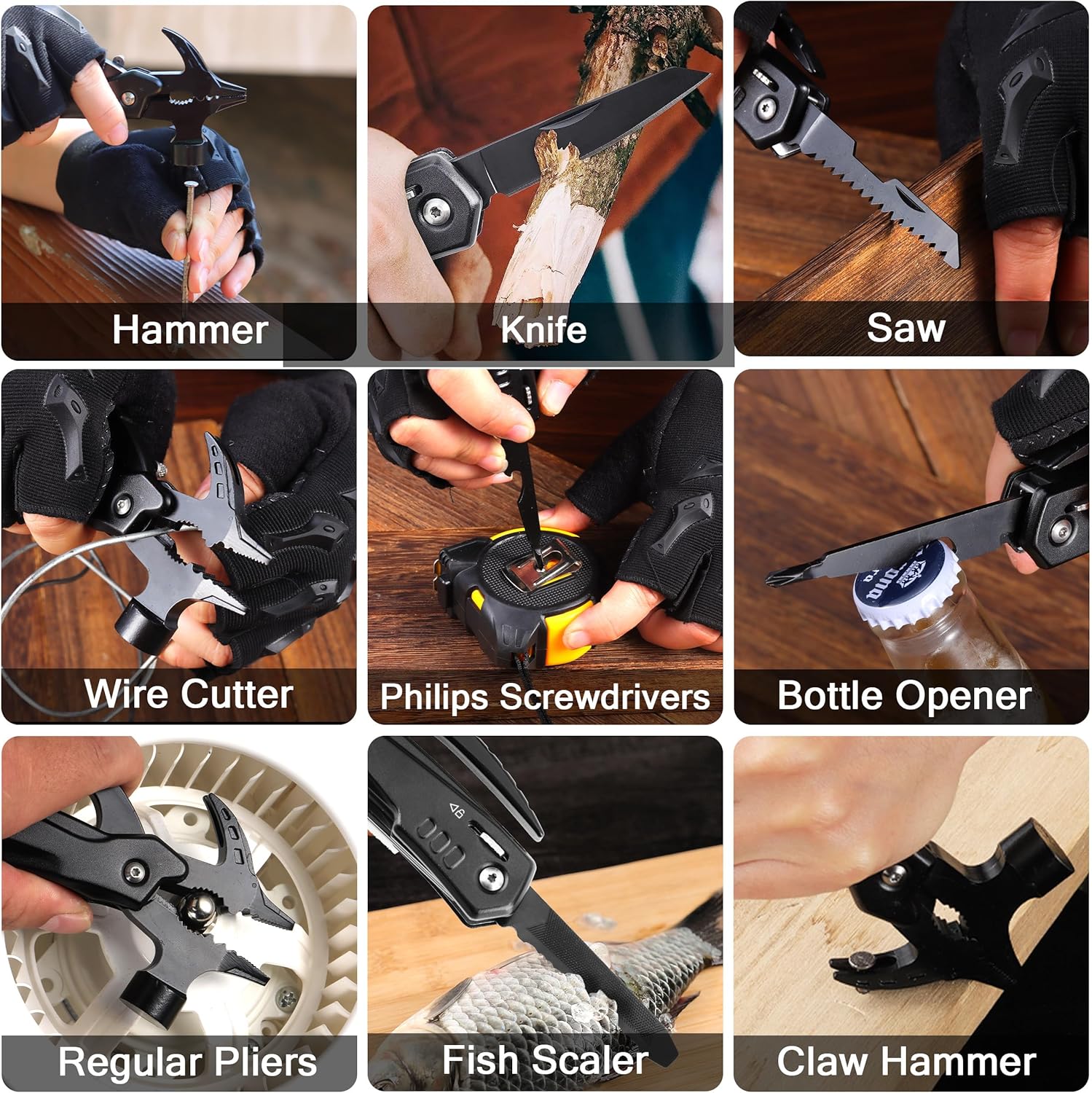 Hammer

Knife

Saw

Wire Cutter

Philips Screwdrivers

Bottle Opener

Regular Pliers

Fish Scaler

Claw Hammer